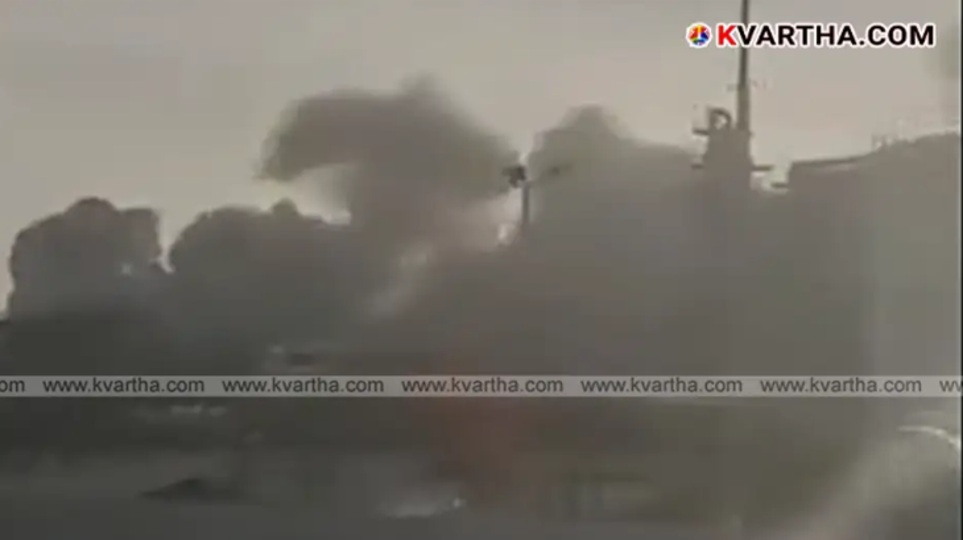 KVARTHA.COM

om www.kvartha.com www.kvartha.com www.kvartha.com www.kvartha.com www.kvartha.com ww